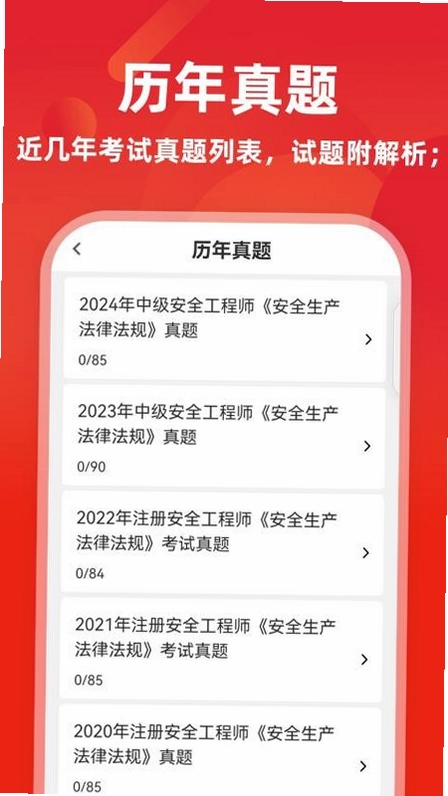 历年真题

近几年考试真题列表，试题附解析；

<

历年真题

2024年中级安全工程师《安全生产法律法规》真题

0/85

>

2023年中级安全工程师《安全生产法律法规》真题

0/90

>

2022年注册安全工程师《安全生产法律法规》考试真题

0/84

>

2021年注册安全工程师《安全生产法律法规》考试真题

0/85

>

2020年注册安全工程师《安全生产法律法规》真题

0/85

>